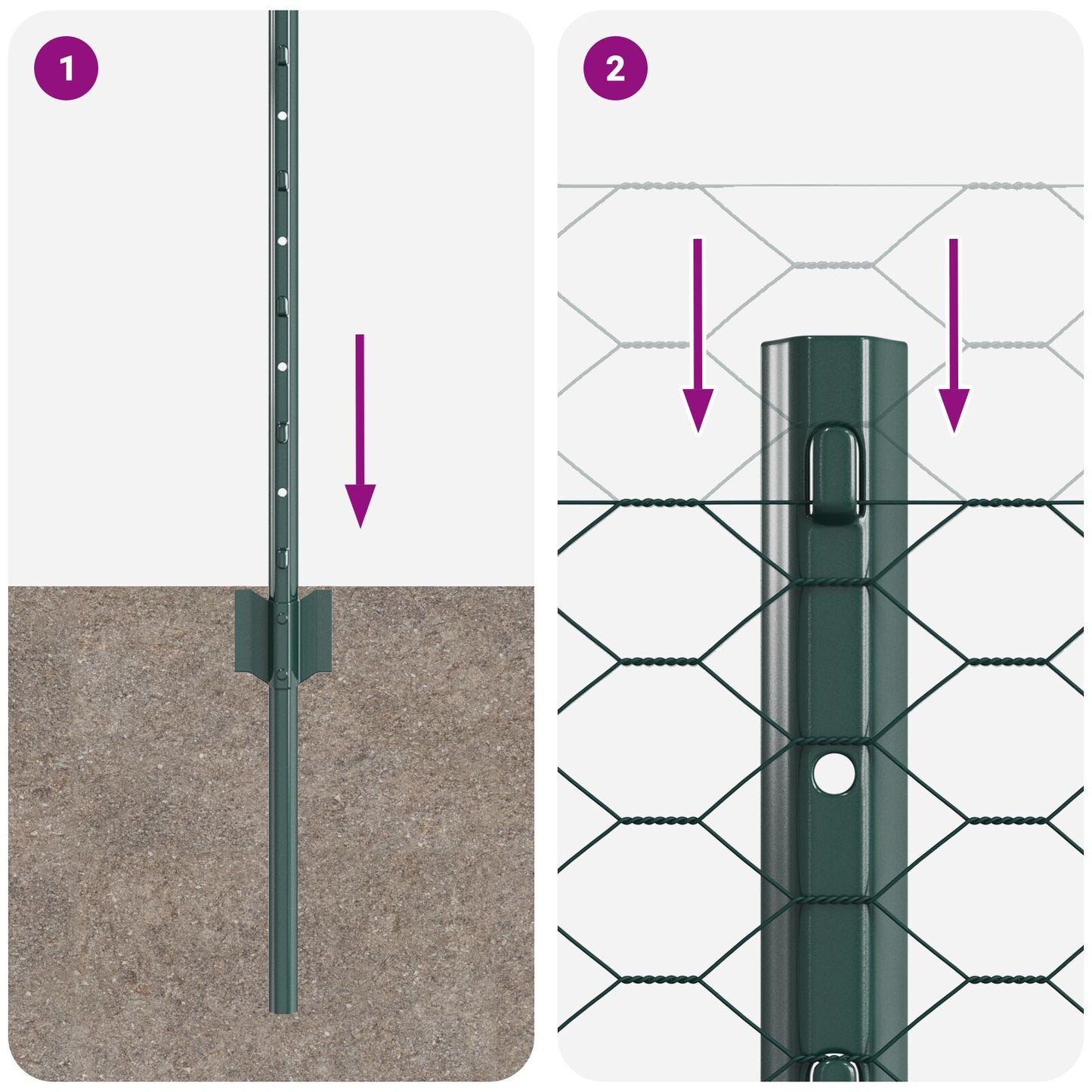 1

2